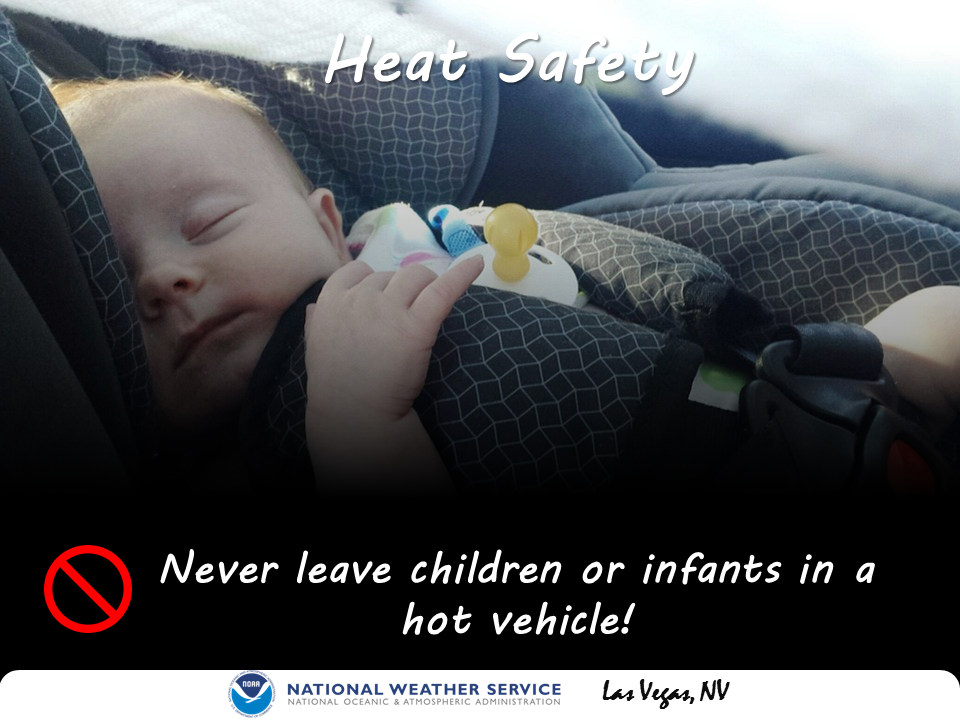 Heat Safety

Never leave children or infants in a hot vehicle!

NOAA

NATIONAL WEATHER SERVICE
NATIONAL OCEANIC & ATMOSPHERIC ADMINISTRATION

Las Vegas, NV